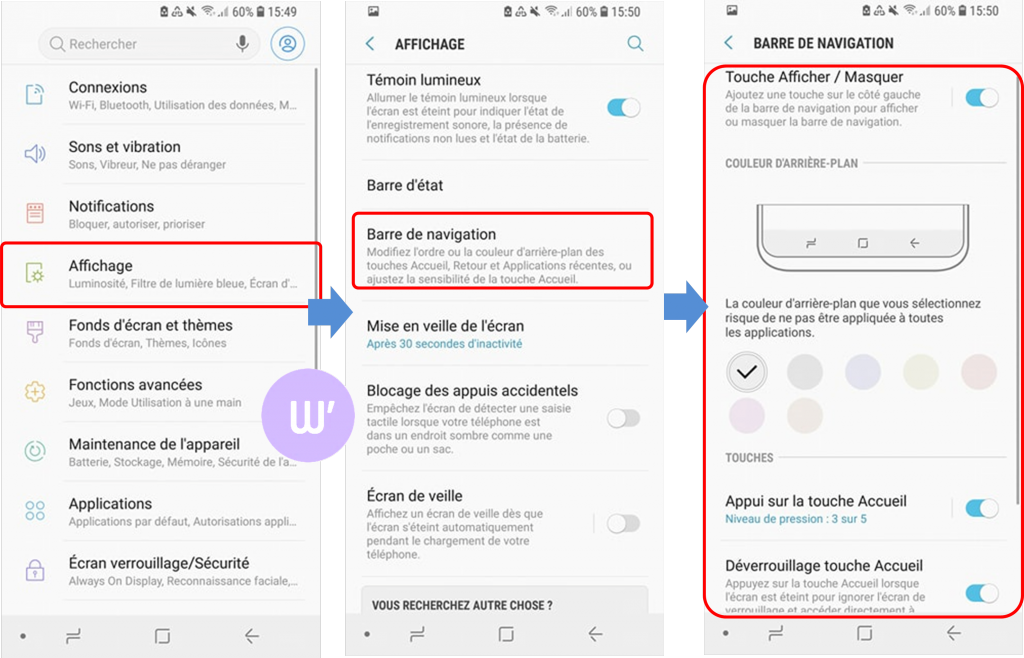 60% 15:49

Rechercher

Connexions
Wi-Fi, Bluetooth, Utilisation des données, M...

Sons et vibration
Sons, Vibreur, Ne pas déranger

Notifications
Bloquer, autoriser, prioriser

Affichage
Luminosité, Filtre de lumière bleue, Écran d'...

Fonds d'écran et thèmes
Fonds d'écran, Thèmes, Icônes

Fonctions avancées
Jeux, Mode Utilisation à une main

Maintenance de l'appareil
Batterie, Stockage, Mémoire, Sécurité de l'a...

Applications
Applications par défaut, Autorisations appli...

Écran verrouillage/Sécurité
Always On Display, Reconnaissance faciale,...

W'

60% 15:50

AFFICHAGE

Témoin lumineux
Allumer le témoin lumineux lorsque l'écran est éteint pour indiquer l'état de l'enregistrement sonore, la présence de notifications non lues et l'état de la batterie.

Barre d'état

Barre de navigation
Modifiez l'ordre ou la couleur d'arrière-plan des touches Accueil, Retour et Applications récentes, ou ajustez la sensibilité de la touche Accueil.

Mise en veille de l'écran
Après 30 secondes d'inactivité

Blocage des appuis accidentels
Empêchez l'écran de détecter une saisie tactile lorsque votre téléphone est dans un endroit sombre comme une poche ou un sac.

Écran de veille
Affichez un écran de veille dès que l'écran s'éteint automatiquement pendant le chargement de votre téléphone.

VOUS RECHERCHEZ AUTRE CHOSE ?

60% 15:50

BARRE DE NAVIGATION

Touche Afficher / Masquer
Ajoutez une touche sur le côté gauche de la barre de navigation pour afficher ou masquer la barre de navigation.

COULEUR D'ARRIÈRE-PLAN

La couleur d'arrière-plan que vous sélectionnez risque de ne pas être appliquée à toutes les applications.

TOUCHES

Appui sur la touche Accueil
Niveau de pression : 3 sur 5

Déverrouillage touche Accueil
Appuyez sur la touche Accueil lorsque l'écran est éteint pour ignorer l'écran de verrouillage et accéder directement à